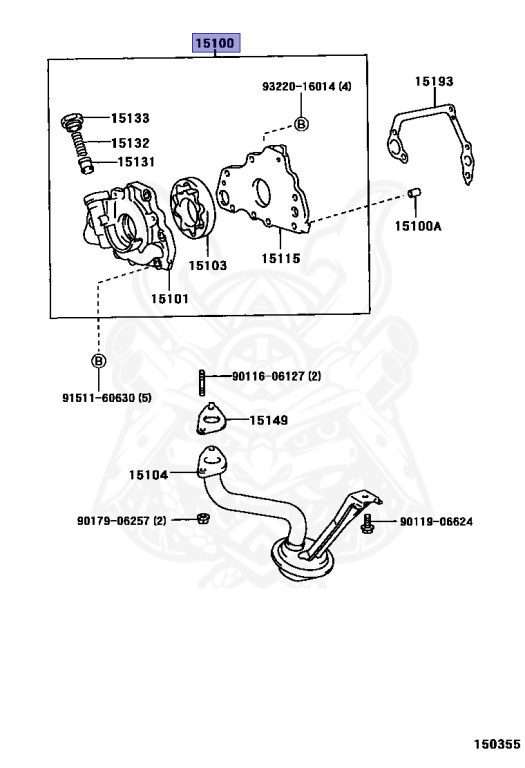 15100

93220-16014 (4)

15193

15133

15132

15131

B

15100A

15103

15115

15101

B

91511-60630 (5)

90116-06127 (2)

15149

15104

90179-06257 (2)

90119-06624

150355