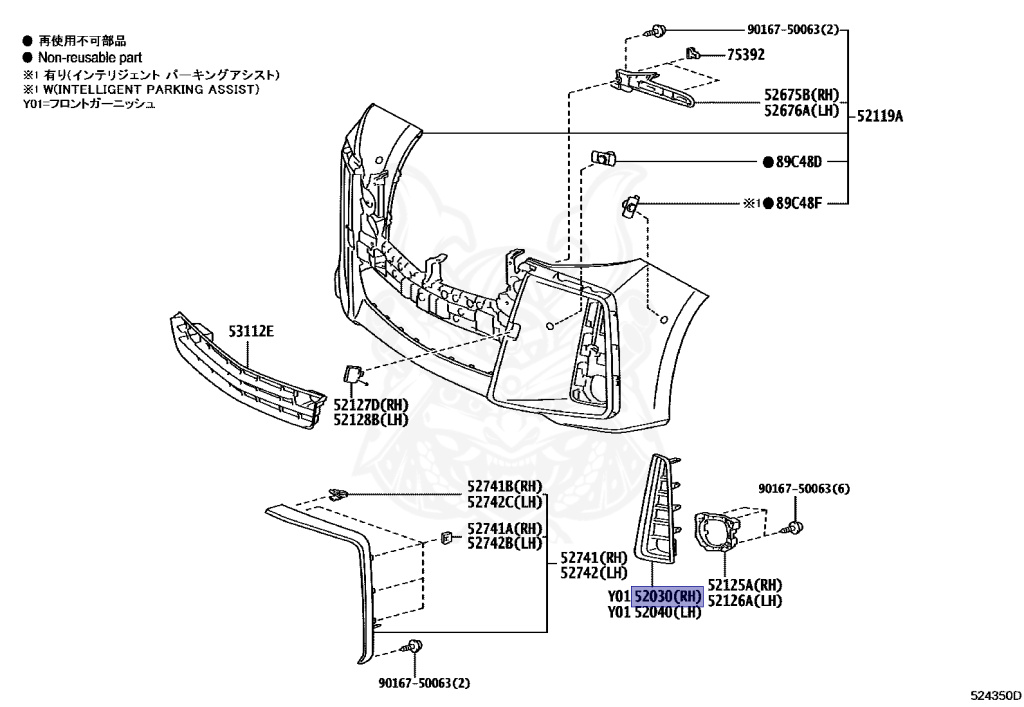 ● 再使用不可部品
● Non-reusable part
※1 有り(インテリジェント パーキングアシスト)
※1 W(INTELLIGENT PARKING ASSIST)
Y01=フロントガーニッシュ

90167-50063(2)
75392
52675B(RH)
52676A(LH)
52119A
●89C48D
※1●89C48F
53112E
52127D(RH)
52128B(LH)
52741B(RH)
52742C(LH)
52741A(RH)
52742B(LH)
52741(RH)
52742(LH)
90167-50063(2)
90167-50063(6)
52125A(RH)
52126A(LH)
Y01 52030(RH)
Y01 52040(LH)
524350D