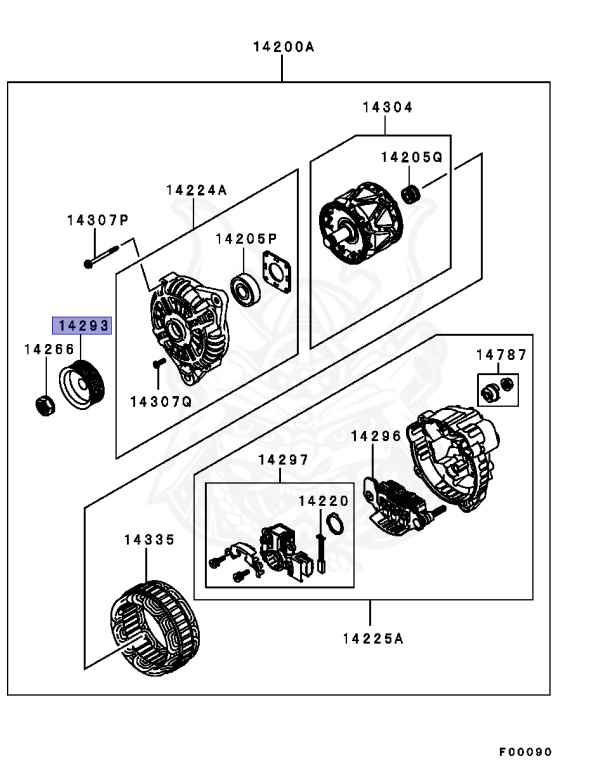 14200A
14304
14205Q
14224A
14307P
14205P
14293
14266
14307Q
14787
14296
14297
14220
14335
14225A
F00090