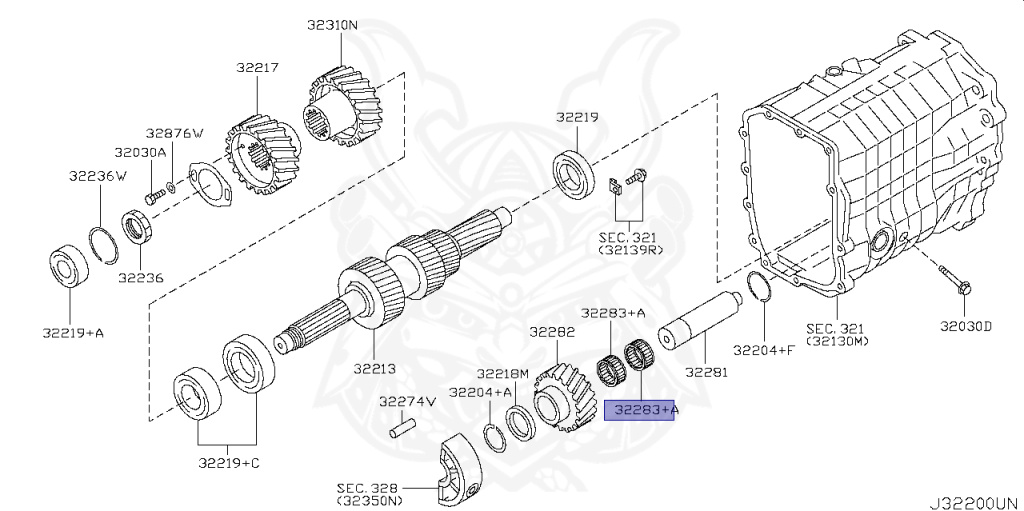 32310N
32217
32876W
32030A
32236W
32236
32219+A
32219
SEC. 321
(32139R)
32213
32219+C
32274V
32204+A
32218M
32282
32283+A
32283+A
32281
32204+F
SEC. 321
(32130M)
32030D
SEC. 328
(32350N)
J32200UN