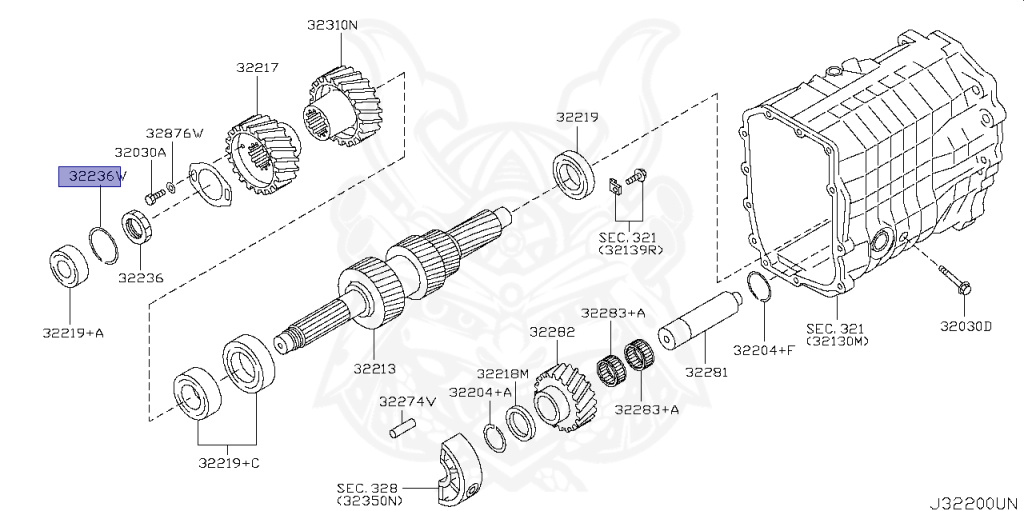 32310N
32217
32876W
32030A
32236W
32236
32219+A
32219
SEC. 321
(32139R)
32213
32219+C
32274V
32204+A
32218M
32282
32283+A
32283+A
32281
32204+F
SEC. 321
(32130M)
32030D
SEC. 328
(32350N)
J32200UN