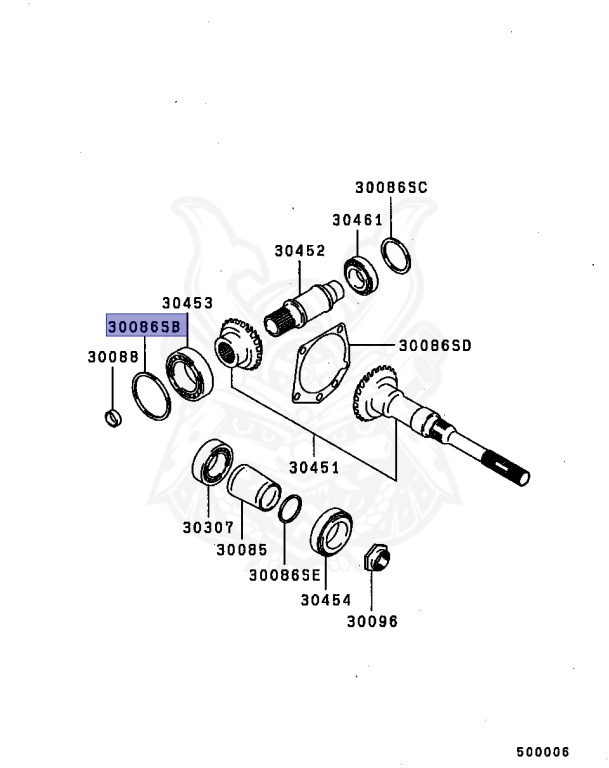 30086SC
30461
30452
30453
30086SB
30088
30086SD
30451
30307
30085
30086SE
30454
30096
500006