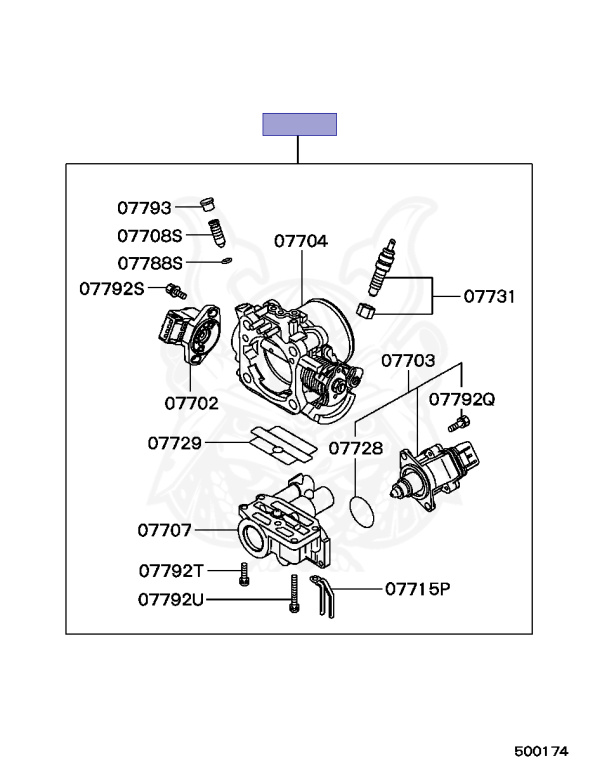 07793
07708S
07788S
07792S
07704
07731
07702
07703
07792Q
07729
07728
07707
07792T
07792U
07715P
500174