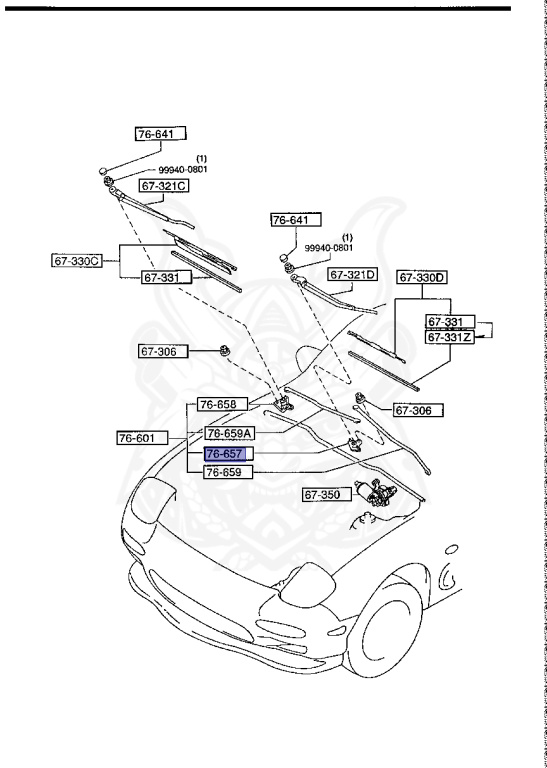 76-641
(1)
99940-0801
67-321C
67-330C
67-331
76-641
(1)
99940-0801
67-321D
67-330D
67-331
67-331Z
67-306
76-658
67-306
76-601
76-659A
76-657
76-659
67-350