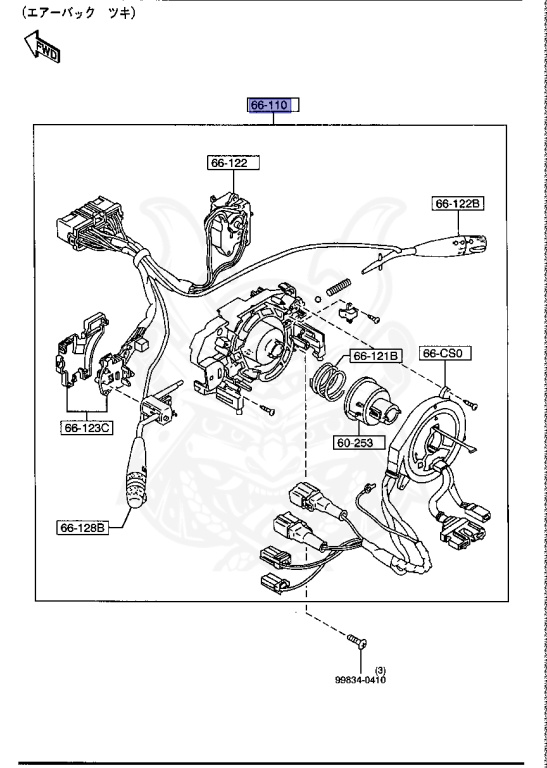 (エアーバック　ツキ)

FWD

66-110

66-122

66-122B

66-121B

66-CS0

66-123C

60-253

66-128B

(3)
99834-0410