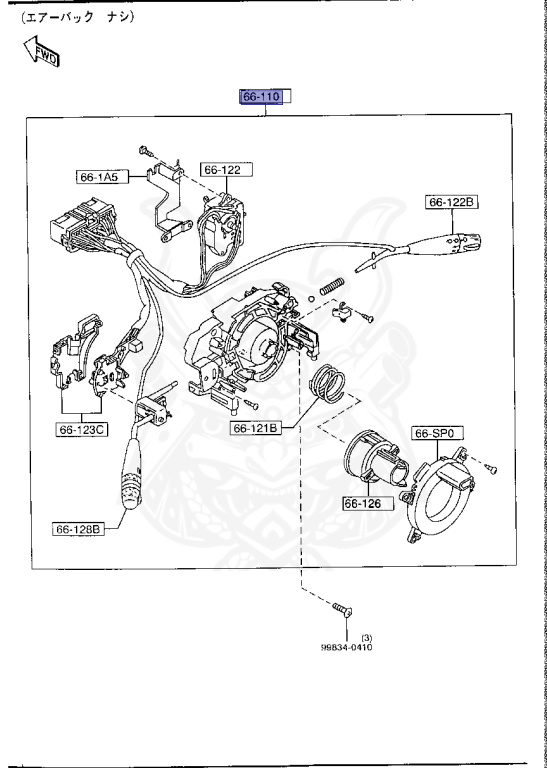 (エアーバック　ナシ)

FWD

66-110

66-1A5

66-122

66-122B

66-123C

66-121B

66-SP0

66-126

66-128B

(3)
99834-0410