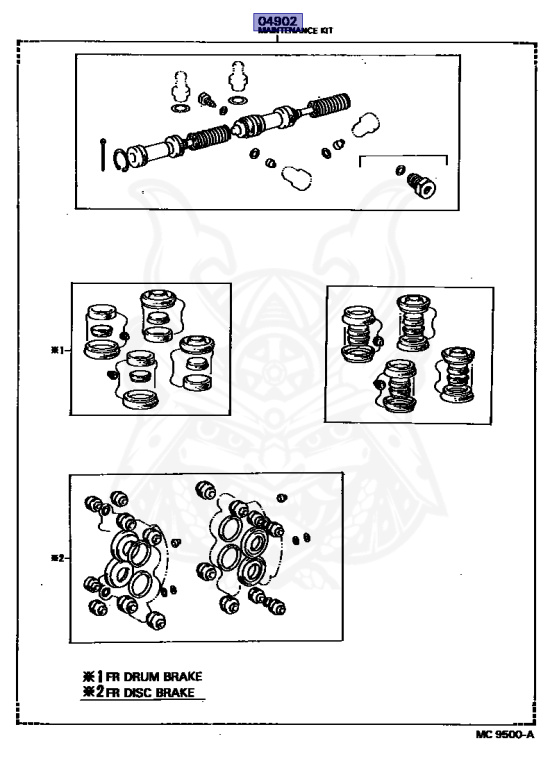 04902
MAINTENANCE KIT

※1

※2

※1 FR DRUM BRAKE
※2 FR DISC BRAKE

MC 9500-A