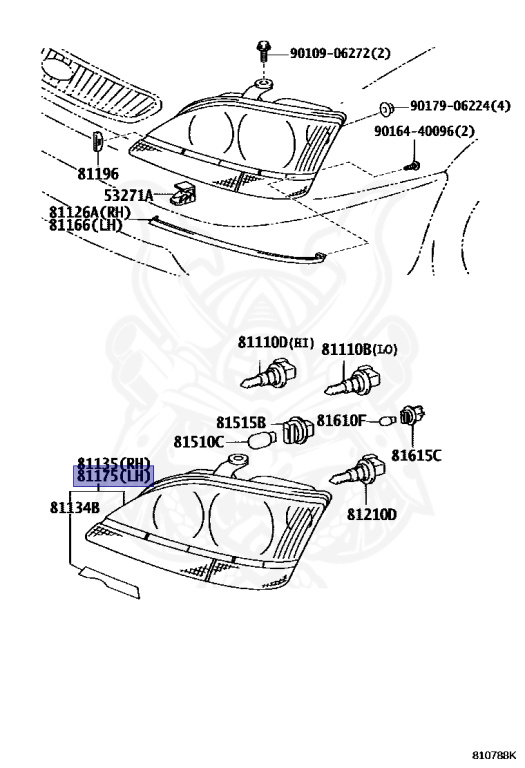 90109-06272(2)
90179-06224(4)
90164-40096(2)
81196
53271A
81126A(RH)
81166(LH)
81110D(HI)
81110B(LO)
81515B
81610F
81510C
81615C
81135(RH)
81175(LH)
81134B
81210D
810788K