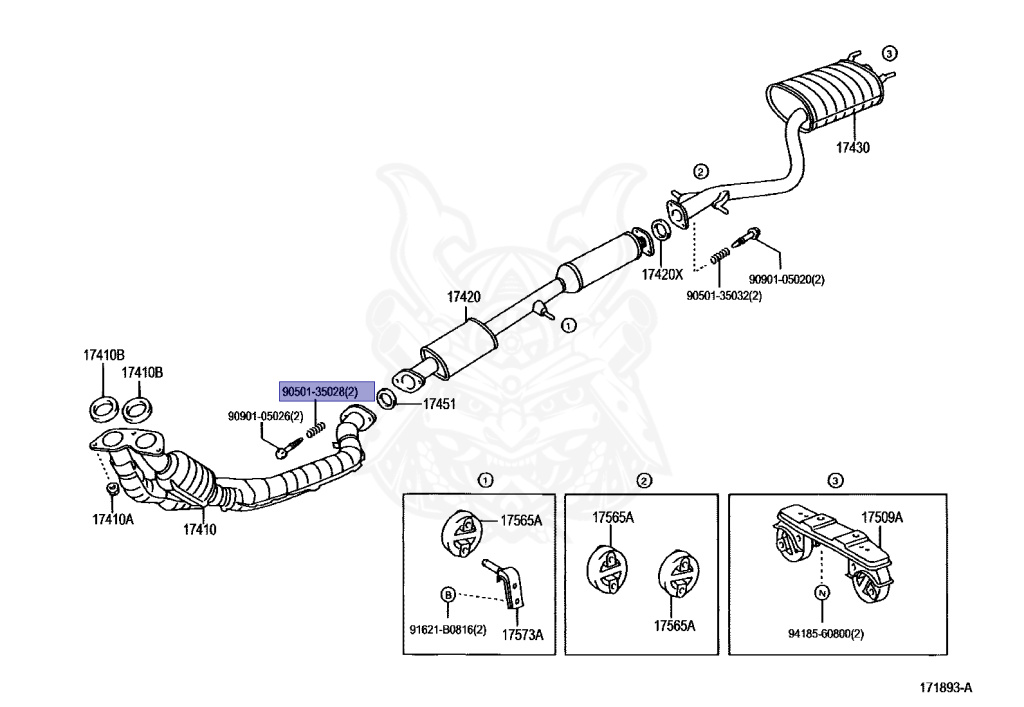 3
17430
2
17420X
90901-05020(2)
90501-35032(2)
17420
1
17410B
17410B
90501-35028(2)
17451
90901-05026(2)
17410A
17410
1
17565A
B
91621-B0816(2)
17573A
2
17565A
17565A
3
17509A
N
94185-60800(2)
171893-A