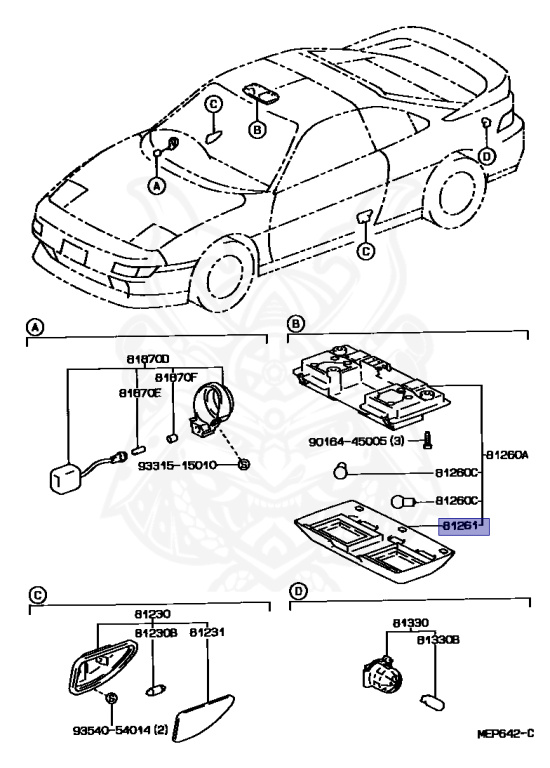 C
B
A
D
C

A
81870D
81870F
81870E
93315-15010

B
90164-45005 (3)
81260A
81260C
81260C
81261

C
81230
81230B
81231
93540-54014 (2)

D
81330
81330B

MEP642-C