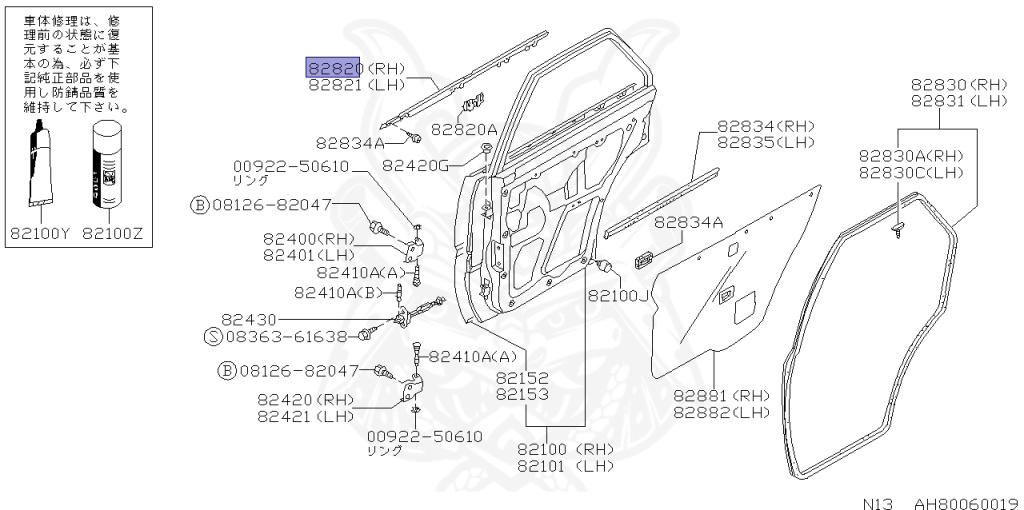 車体修理は、修理前の状態に復元することが基本の為、必ず下記純正部品を使用し防錆品質を維持して下さい。

82100Y 82100Z

82820(RH)
82821(LH)

82820A

82834A

82420G

00922-50610
リング

Ⓑ08126-82047

82400(RH)
82401(LH)

82410A(A)

82410A(B)

82430

Ⓢ08363-61638

82410A(A)

Ⓑ08126-82047

82420(RH)
82421(LH)

00922-50610
リング

82152
82153

82100 (RH)
82101 (LH)

82834(RH)
82835(LH)

82834A

82100J

82881(RH)
82882(LH)

82830(RH)
82831(LH)

82830A(RH)
82830C(LH)

N13 AH80060019