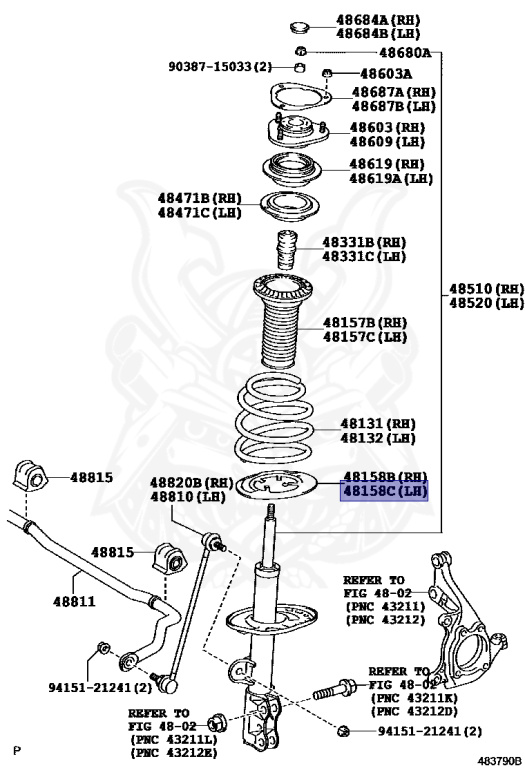 48684A(RH)
48684B(LH)
48680A
90387-15033(2)
48603A
48687A(RH)
48687B(LH)
48603(RH)
48609(LH)
48619(RH)
48619A(LH)
48471B(RH)
48471C(LH)
48331B(RH)
48331C(LH)
48510(RH)
48520(LH)
48157B(RH)
48157C(LH)
48131(RH)
48132(LH)
48815
48820B(RH)
48810(LH)
48158B(RH)
48158C(LH)
48815
48811
REFER TO
FIG 48-02
(PNC 43211)
(PNC 43212)
REFER TO
FIG 48-02
(PNC 43211K)
(PNC 43212D)
94151-21241(2)
REFER TO
FIG 48-02
(PNC 43211L)
(PNC 43212E)
94151-21241(2)
P
483790B