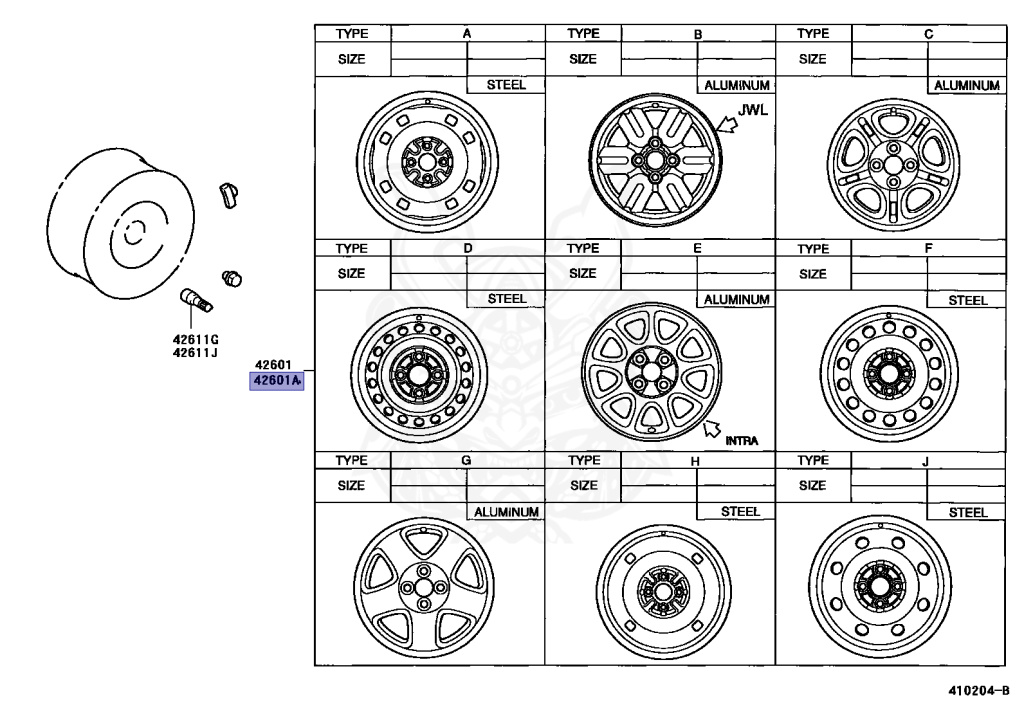 42611G
42611J

42601
42601A

| TYPE | A | TYPE | B | TYPE | C |
|---|---|---|---|---|---|
| SIZE | | SIZE | | SIZE | |
| | STEEL | | ALUMINUM | | ALUMINUM |

JWL

| TYPE | D | TYPE | E | TYPE | F |
|---|---|---|---|---|---|
| SIZE | | SIZE | | SIZE | |
| | STEEL | | ALUMINUM | | STEEL |

INTRA

| TYPE | G | TYPE | H | TYPE | J |
|---|---|---|---|---|---|
| SIZE | | SIZE | | SIZE | |
| | ALUMINUM | | STEEL | | STEEL |

410204-B