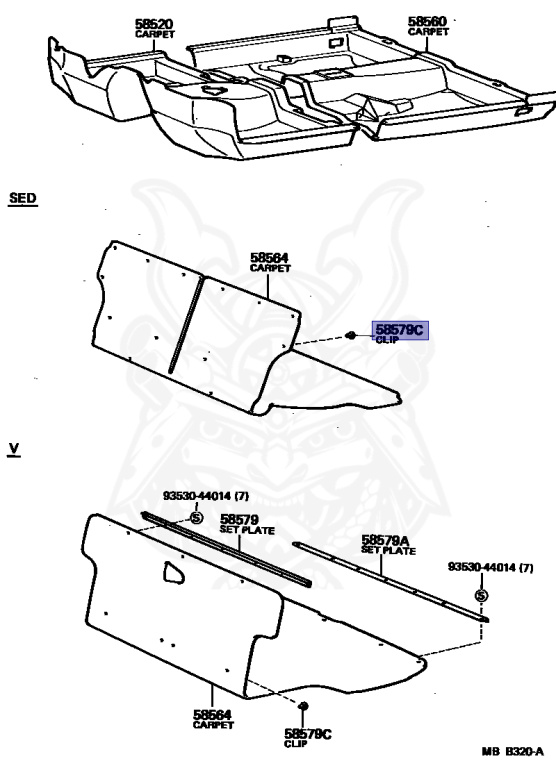 58520
CARPET

58560
CARPET

SED

58564
CARPET

58579C
CLIP

V

93530-44014 (7)

S

58579
SET PLATE

58579A
SET PLATE

93530-44014 (7)

S

58564
CARPET

58579C
CLIP

MB B320-A