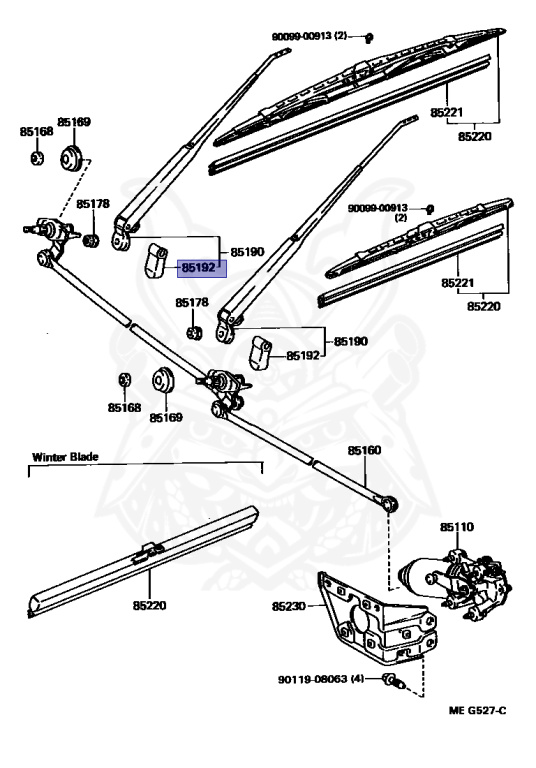 90099-00913 (2)
85221
85220
85168
85169
85178
85190
85192
90099-00913
(2)
85221
85220
85178
85190
85192
85168
85169
Winter Blade
85160
85110
85220
85230
90119-08063 (4)
ME G527-C