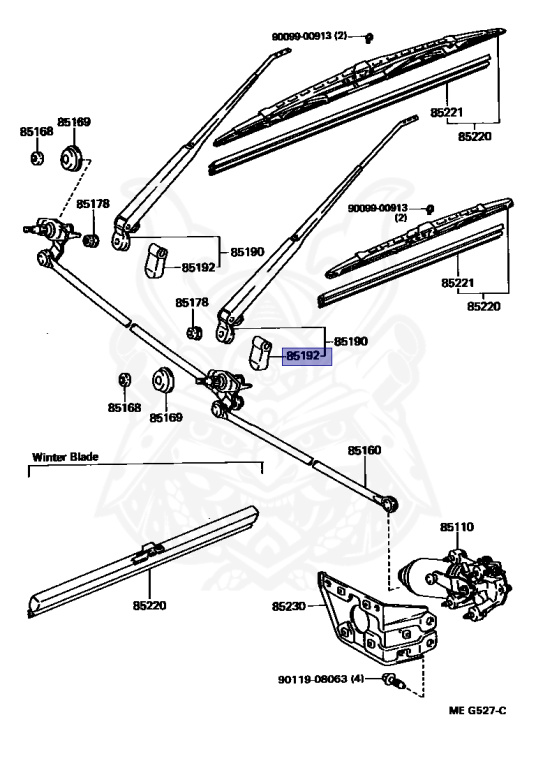 90099-00913 (2)
85221
85220
85168
85169
85178
85190
85192
90099-00913 (2)
85221
85220
85178
85190
85192
85168
85169
Winter Blade
85160
85110
85220
85230
90119-08063 (4)
ME G527-C