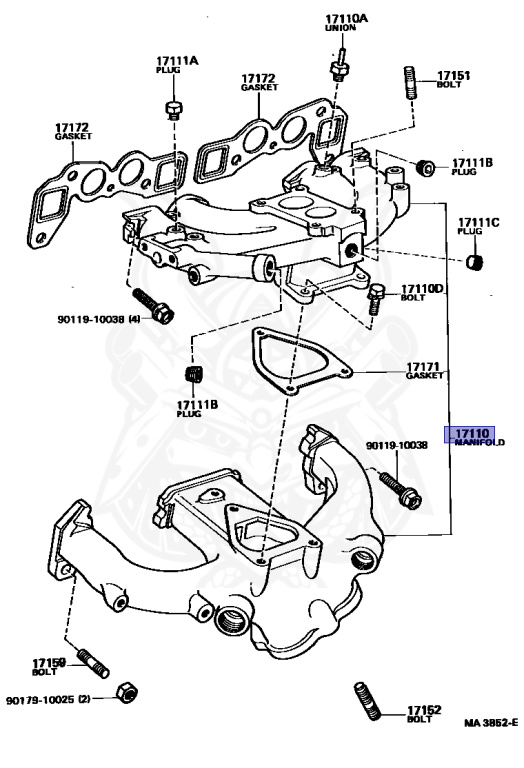 17110A
UNION

17111A
PLUG

17172
GASKET

17151
BOLT

17172
GASKET

17111B
PLUG

17111C
PLUG

17110D
BOLT

90119-10038 (4)

17171
GASKET

17111B
PLUG

17110
MANIFOLD

90119-10038

17159
BOLT

90179-10025 (2)

17152
BOLT

MA 3852-E