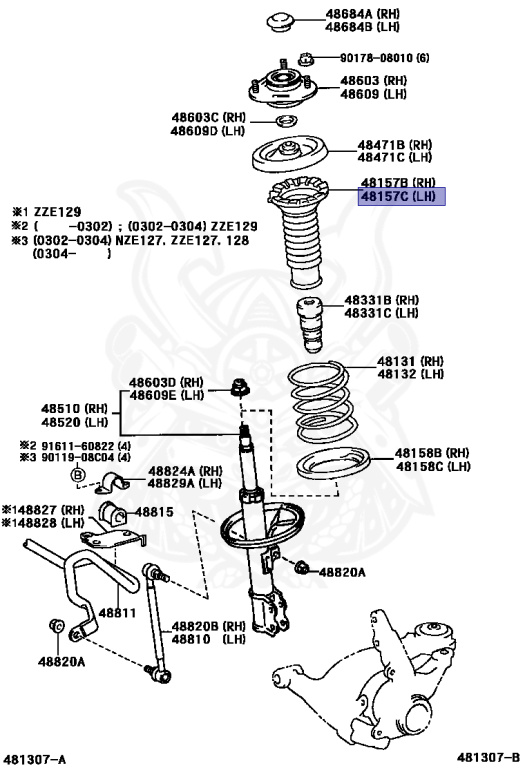 48684A (RH)
48684B (LH)

90178-08010 (6)

48603 (RH)
48609 (LH)

48603C (RH)
48609D (LH)

48471B (RH)
48471C (LH)

48157B (RH)
48157C (LH)

※1 ZZE129
※2 ( -0302) ; (0302-0304) ZZE129
※3 (0302-0304) NZE127. ZZE127. 128
(0304- )

48331B (RH)
48331C (LH)

48131 (RH)
48132 (LH)

48603D (RH)
48609E (LH)

48510 (RH)
48520 (LH)

※2 91611-60822 (4)
※3 90119-08C04 (4)

B

48824A (RH)
48829A (LH)

48158B (RH)
48158C (LH)

※148827 (RH)
※148828 (LH)

48815

48820A

48811

48820B (RH)
48810 (LH)

48820A

481307-A

481307-B