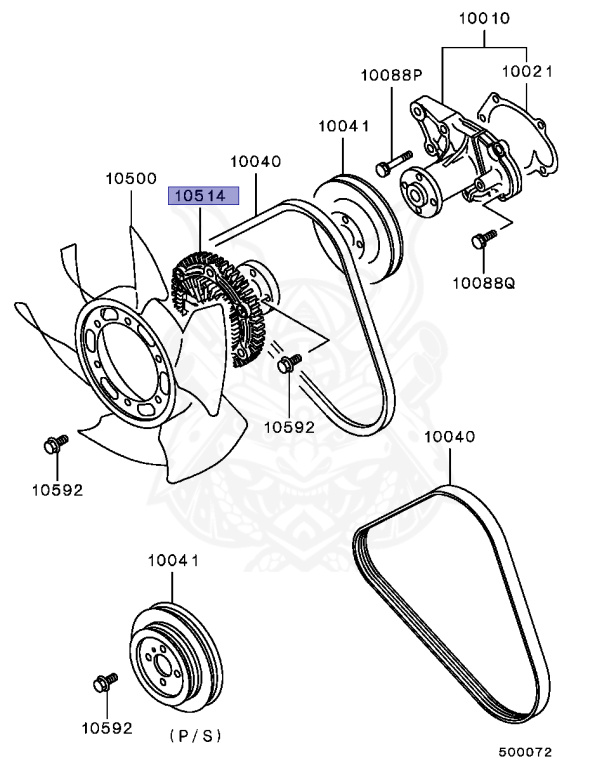 10010
10088P
10021
10041
10040
10500
10514
10088Q
10592
10592
10040
10041
10592
(P/S)
500072