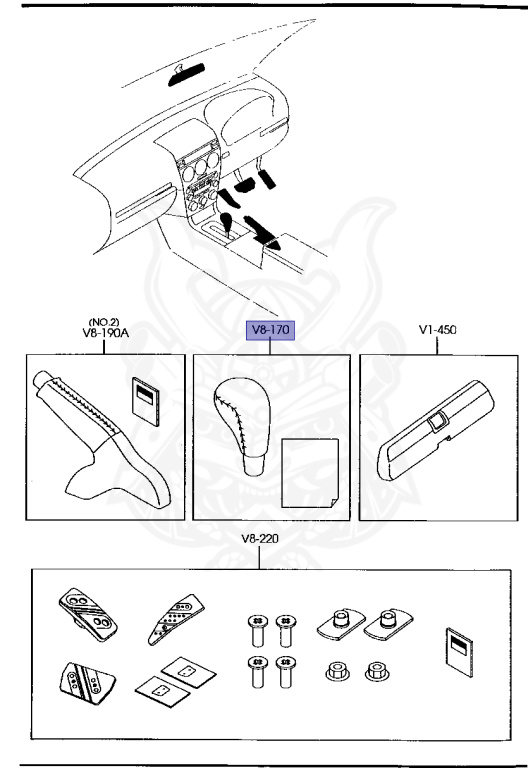 (NO.2)
V8-190A

V8-170

V1-450

V8-220