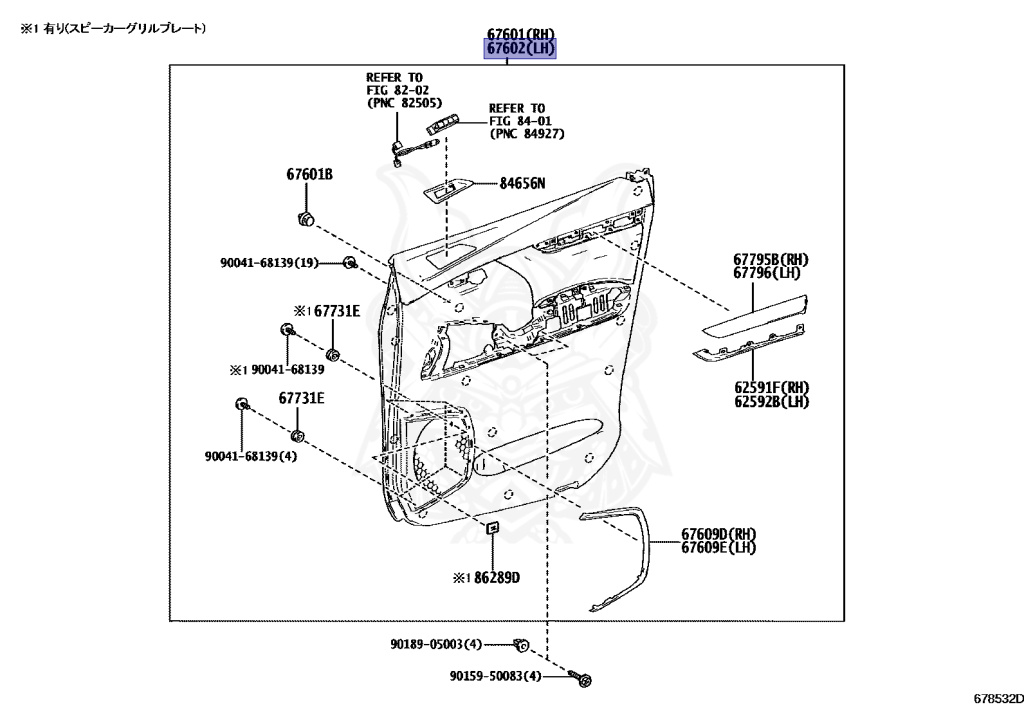 ※1 有り(スピーカーグリルプレート)

67601(RH)
67602(LH)

REFER TO
FIG 82-02
(PNC 82505)

REFER TO
FIG 84-01
(PNC 84927)

67601B

84656N

90041-68139(19)

67795B(RH)
67796(LH)

※1 67731E

※1 90041-68139

62591F(RH)
62592B(LH)

67731E

90041-68139(4)

67609D(RH)
67609E(LH)

※1 86289D

90189-05003(4)

90159-50083(4)

678532D