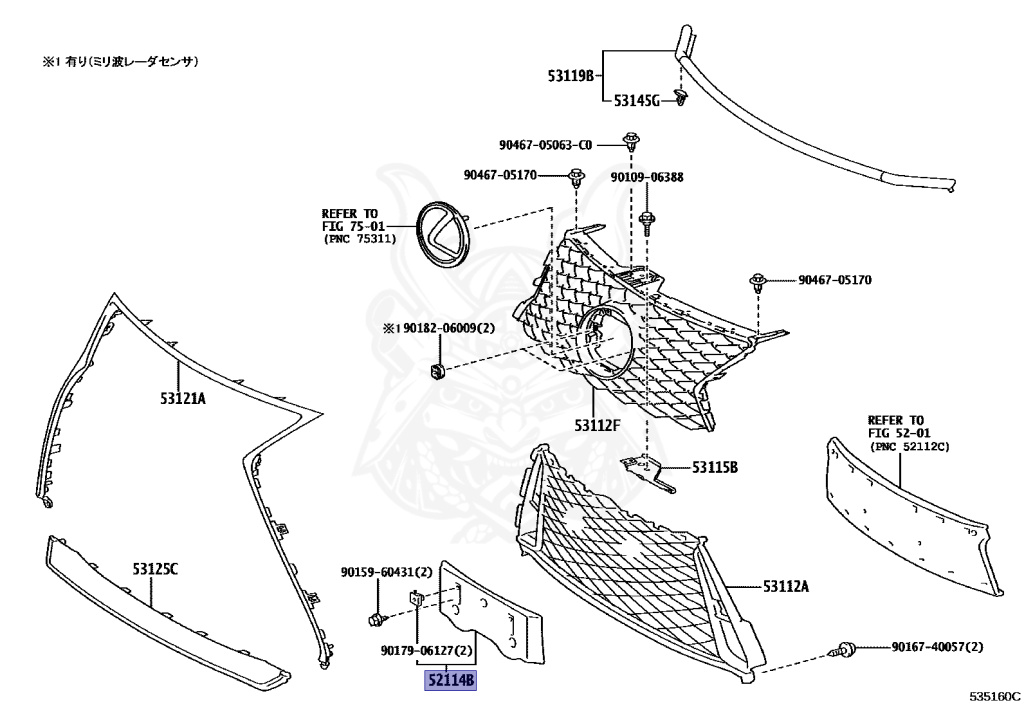 ※1 有り(ミリ波レーダセンサ)

53119B

53145G

90467-05063-C0

90467-05170

90109-06388

REFER TO
FIG 75-01
(PNC 75311)

90467-05170

※1 90182-06009(2)

53121A

53112F

53115B

REFER TO
FIG 52-01
(PNC 52112C)

53125C

90159-60431(2)

53112A

90179-06127(2)

90167-40057(2)

52114B

535160C