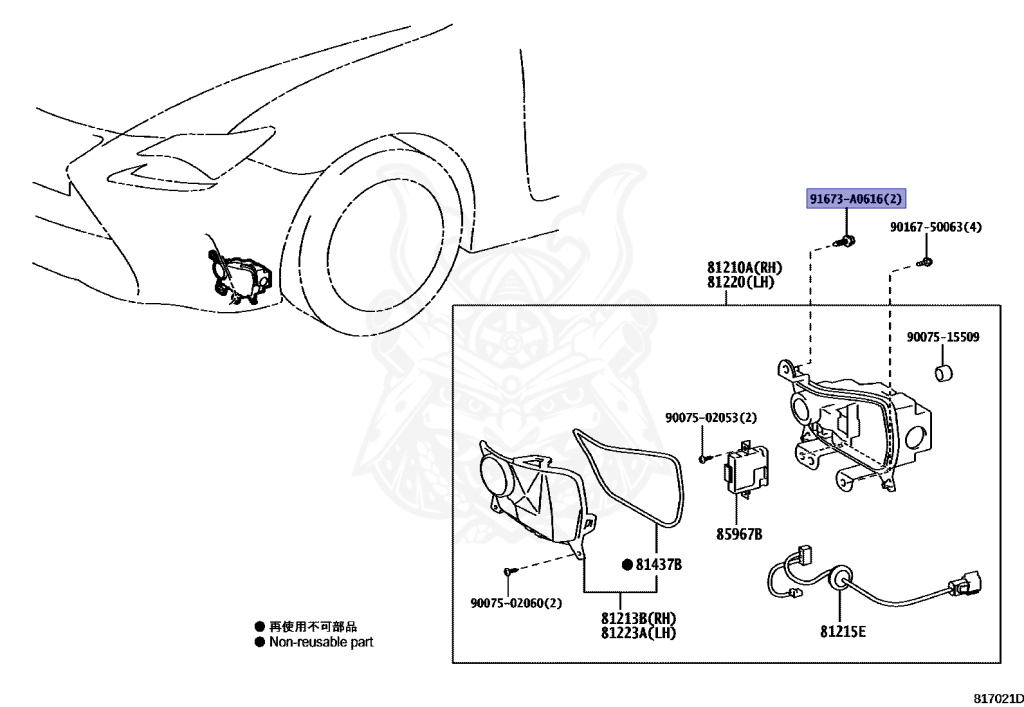 91673-A0616(2)
90167-50063(4)
81210A(RH)
81220(LH)
90075-15509
90075-02053(2)
85967B
● 81437B
90075-02060(2)
81213B(RH)
81223A(LH)
81215E
● 再使用不可部品
● Non-reusable part
817021D