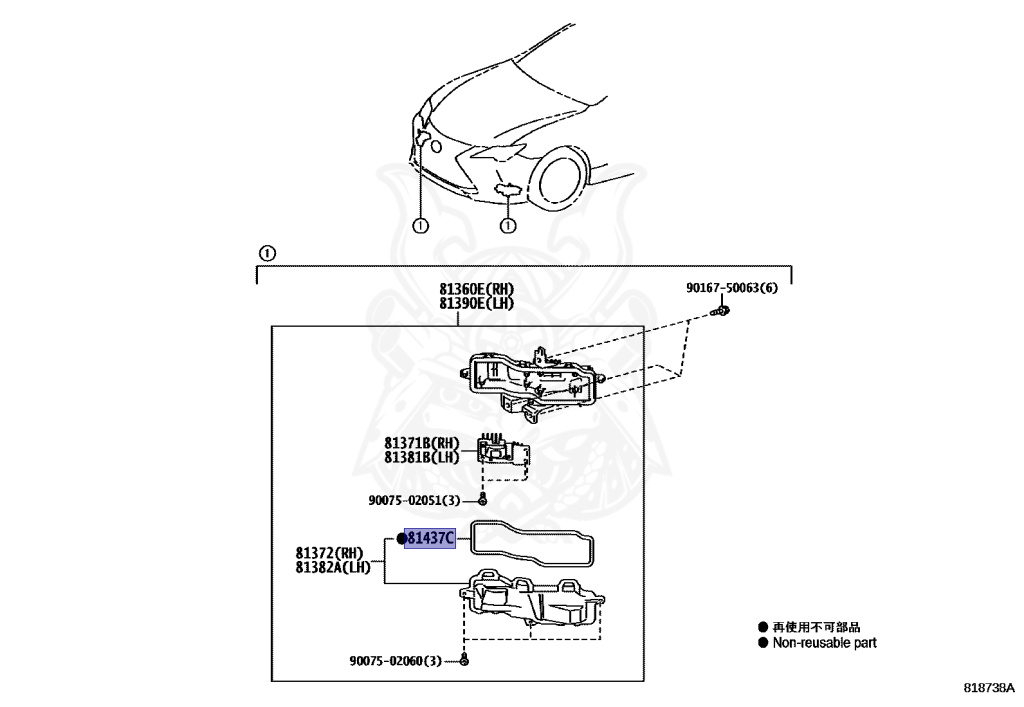 ①
①
①
81360E(RH)
81390E(LH)
90167-50063(6)
81371B(RH)
81381B(LH)
90075-02051(3)
●81437C
81372(RH)
81382A(LH)
90075-02060(3)
● 再使用不可部品
● Non-reusable part
818738A