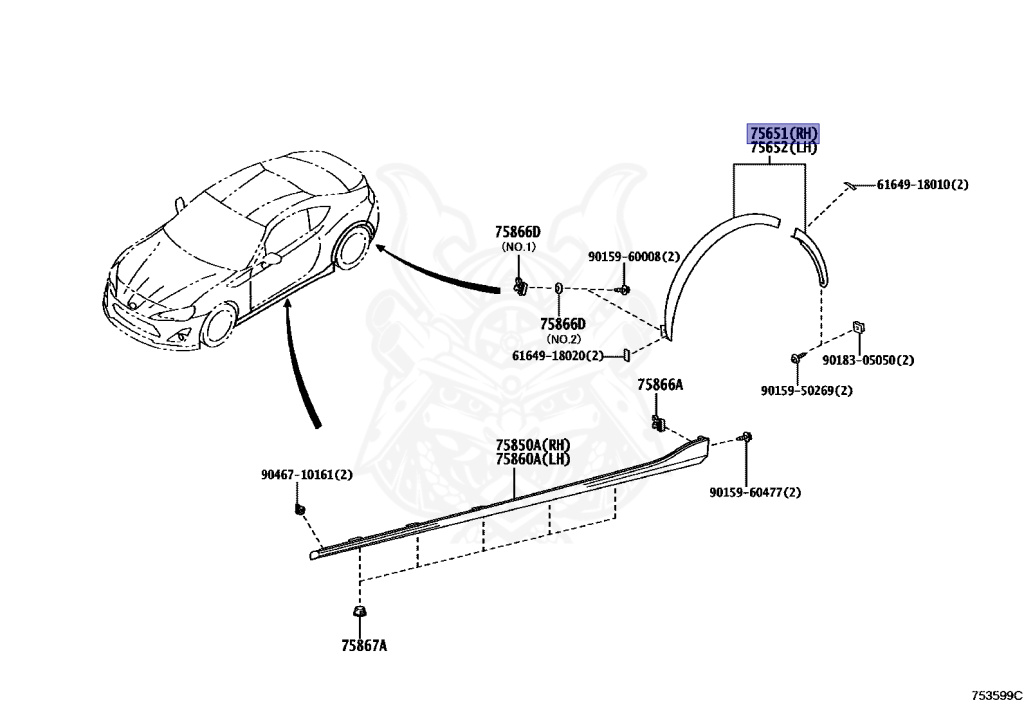 75651(RH)
75652(LH)

61649-18010(2)

75866D
(NO.1)

90159-60008(2)

75866D
(NO.2)

61649-18020(2)

90183-05050(2)

90159-50269(2)

75866A

75850A(RH)
75860A(LH)

90467-10161(2)

90159-60477(2)

75867A

753599C