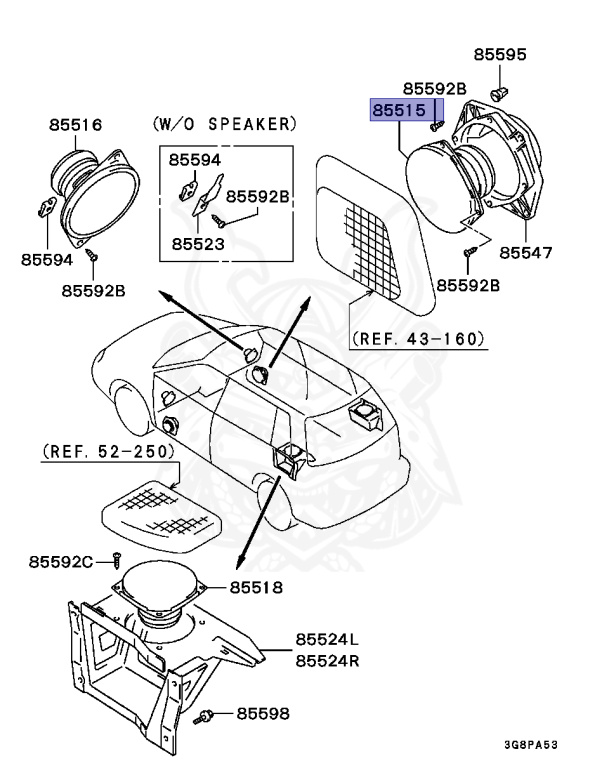 85595
85592B
85515
85516
(W/O SPEAKER)
85594
85592B
85523
85594
85592B
85547
85592B
(REF. 43-160)
(REF. 52-250)
85592C
85518
85524L
85524R
85598
3G8PA53