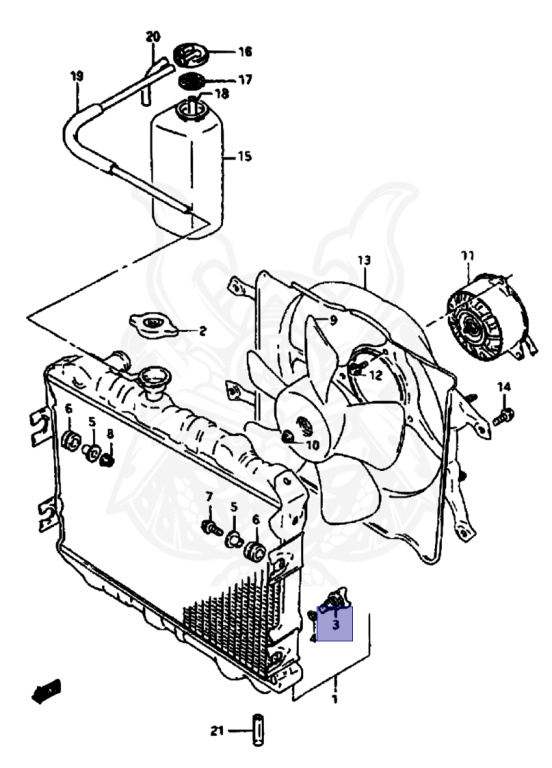 20
16
19
17
18
15
13
11
9
2
12
14
6
5
8
10
7
5
6
3
4
1
21