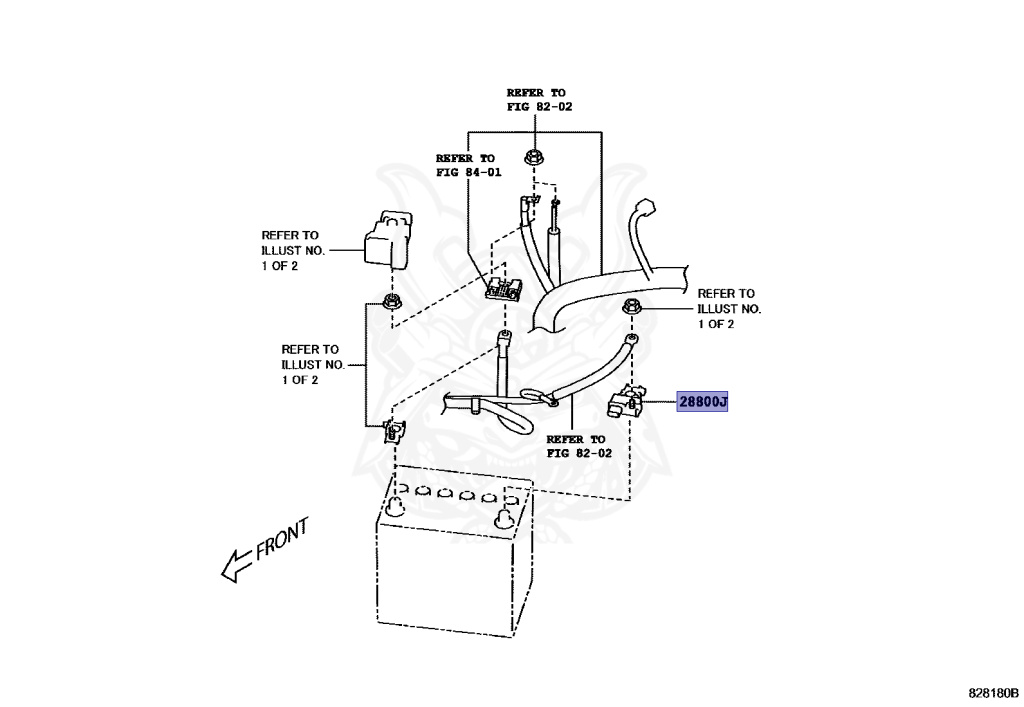 REFER TO
FIG 82-02

REFER TO
FIG 84-01

REFER TO
ILLUST NO.
1 OF 2

REFER TO
ILLUST NO.
1 OF 2

REFER TO
ILLUST NO.
1 OF 2

28800J

REFER TO
FIG 82-02

FRONT

828180B