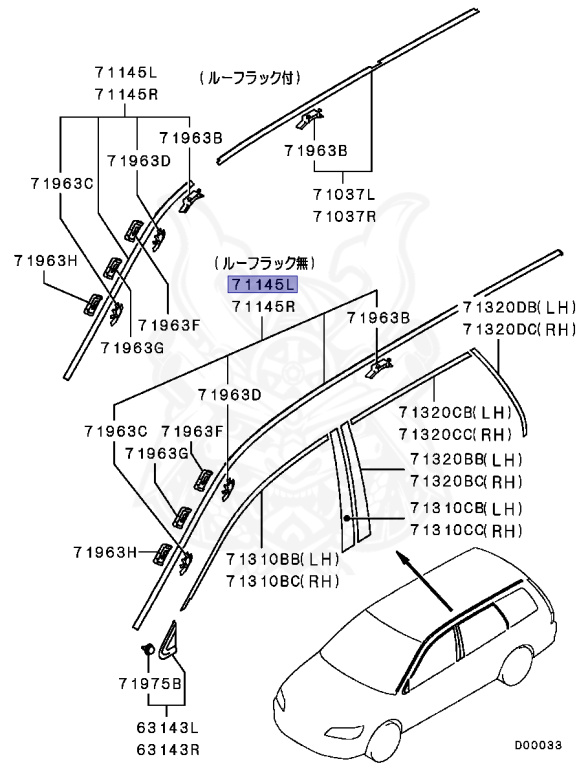 71145L
71145R

(ルーフラック付)

71963B
71963D
71963C
71963H
71963F
71963G

71963B
71037L
71037R

(ルーフラック無)
71145L
71145R

71963B
71320DB(LH)
71320DC(RH)

71963D
71963C
71963F
71963G
71963H

71320CB(LH)
71320CC(RH)
71320BB(LH)
71320BC(RH)
71310CB(LH)
71310CC(RH)

71310BB(LH)
71310BC(RH)

71975B
63143L
63143R

D00033