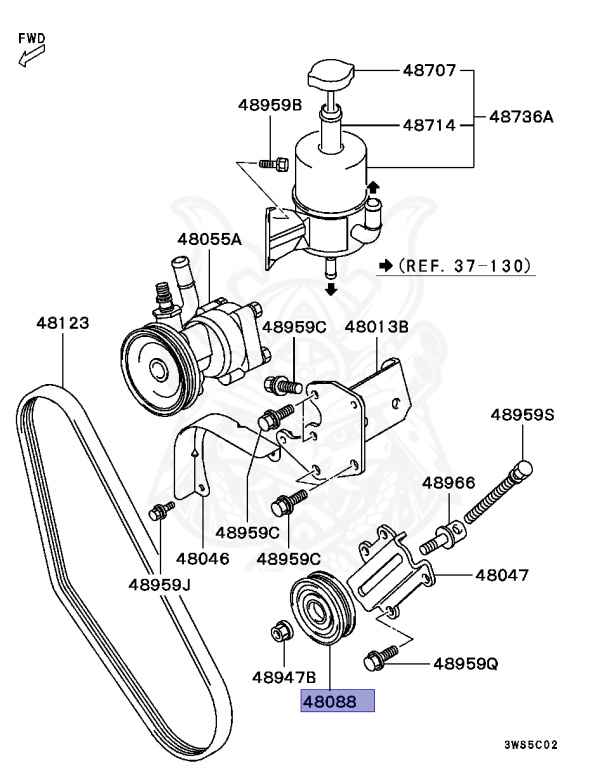 FWD

48707

48959B

48714

48736A

48055A

(REF. 37-130)

48123

48959C

48013B

48959S

48966

48959C

48046

48959C

48047

48959J

48947B

48959Q

48088

3WS5C02