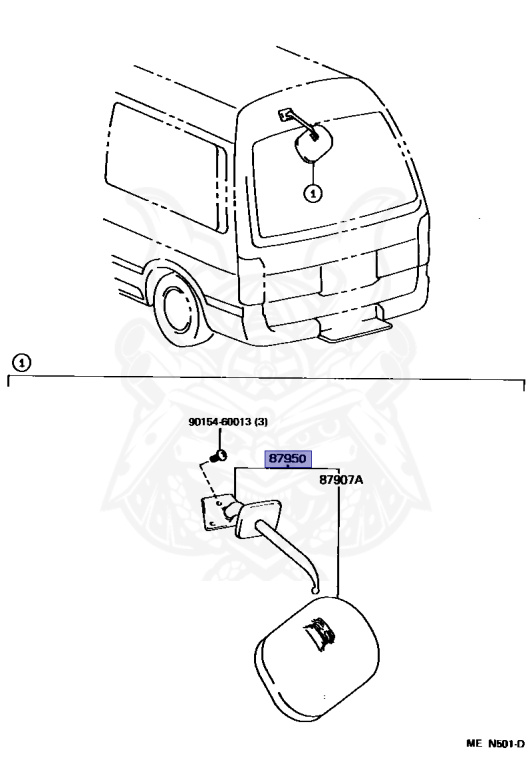 1

1

90154-60013 (3)

87950

87907A

ME N501-D