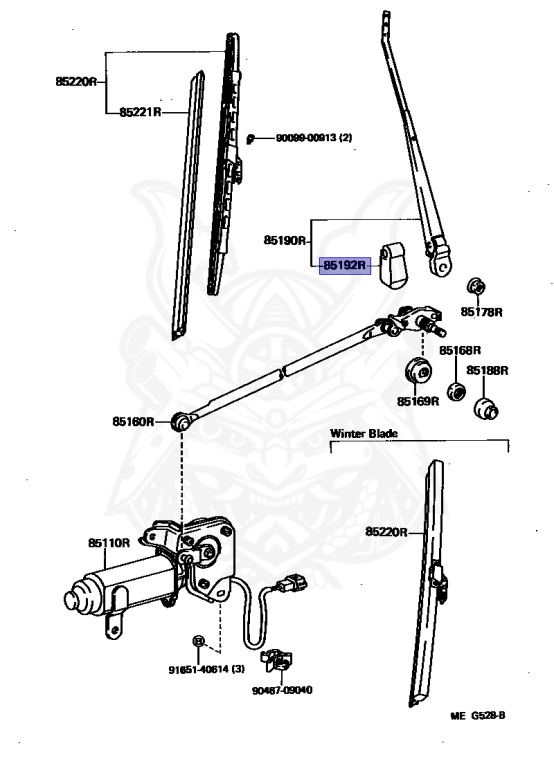 85220R
85221R
90099-00913 (2)
85190R
85192R
85178R
85168R
85188R
85169R
85160R
Winter Blade
85220R
85110R
91651-40614 (3)
90467-09040
ME G528-B