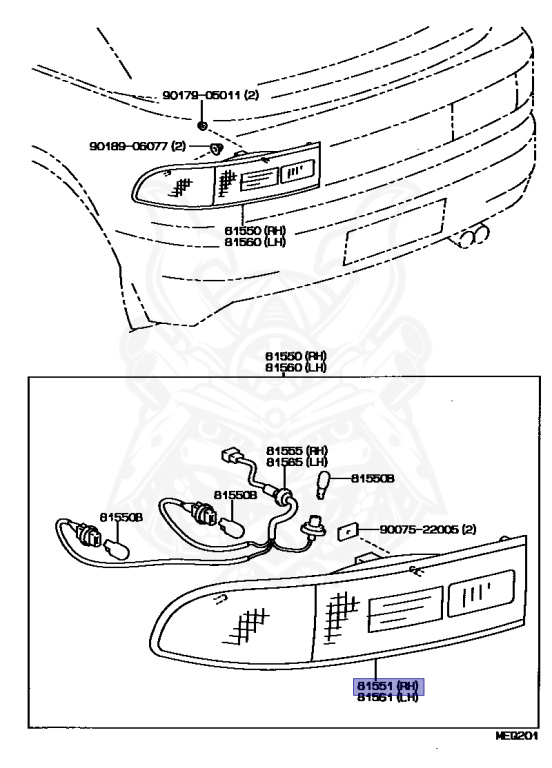 90179-05011 (2)
90189-06077 (2)
81550 (RH)
81560 (LH)

81550 (RH)
81560 (LH)

81555 (RH)
81565 (LH)
81550B
81550B
81550B
90075-22005 (2)
81551 (RH)
81561 (LH)

ME0201