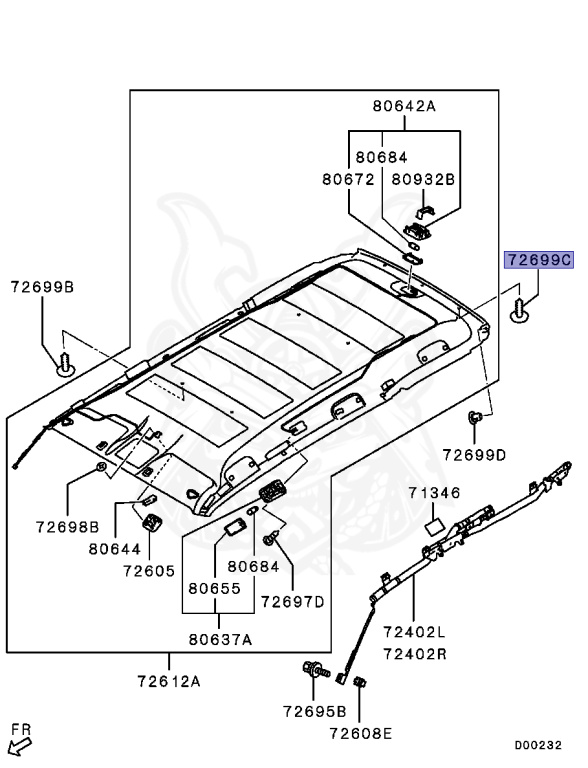 80642A
80684
80672
80932B
72699C
72699B
72699D
71346
72698B
80644
72605
80684
80655
72697D
80637A
72402L
72402R
72612A
72695B
72608E
FR
D00232