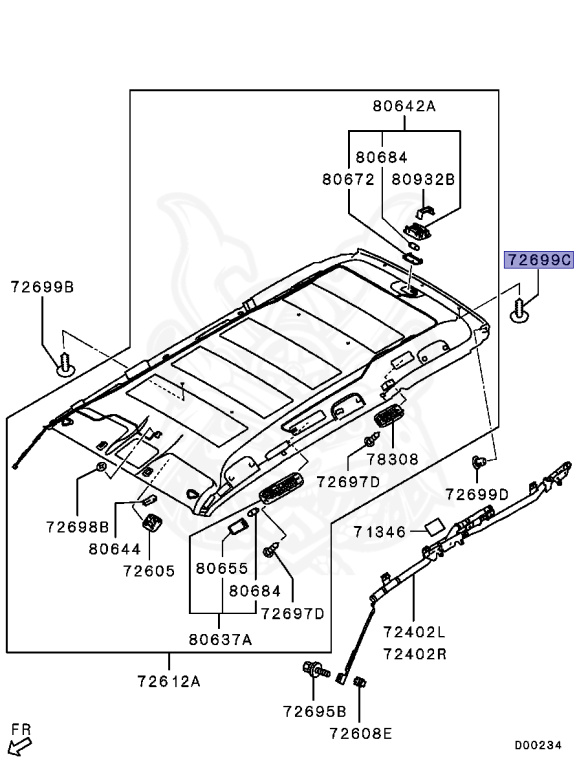 80642A
80684
80672
80932B
72699C
72699B
78308
72697D
72699D
72698B
80644
72605
71346
80655
80684
72697D
80637A
72402L
72402R
72612A
72695B
72608E
FR
D00234