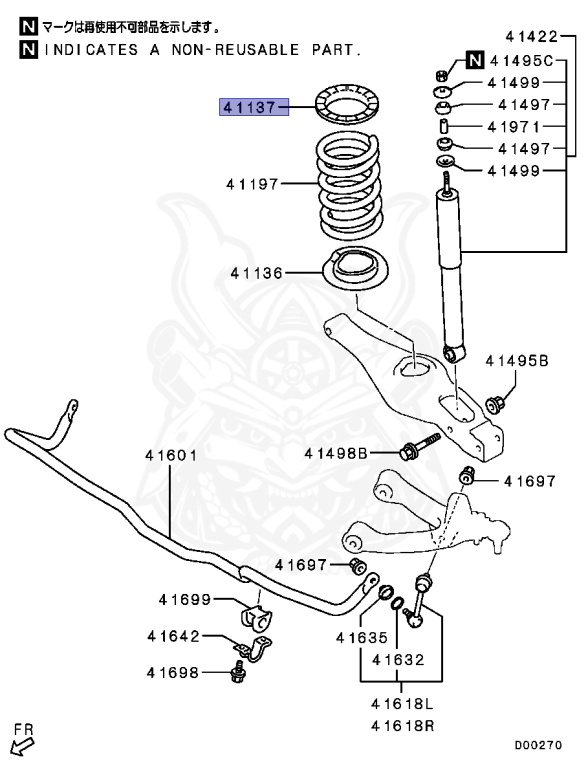 N マークは再使用不可部品を示します。
N INDICATES A NON-REUSABLE PART.

41422
N 41495C
41499
41497
41971
41497
41499
41137
41197
41136
41495B
41498B
41697
41601
41697
41699
41642
41698
41635
41632
41618L
41618R
FR
D00270