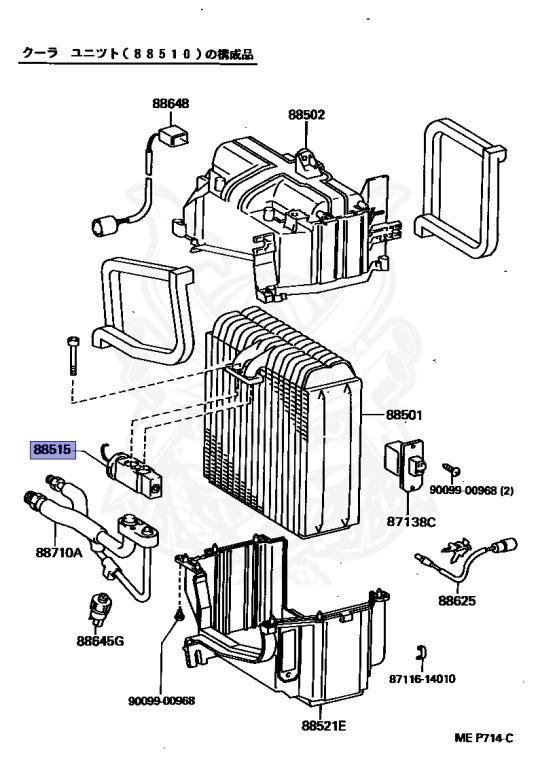 クーラ　ユニット（８８５１０）の構成品

88648

88502

88501

88515

90099-00968 (2)

87138C

88710A

88625

88645G

87116-14010

90099-00968

88521E

ME P714-C