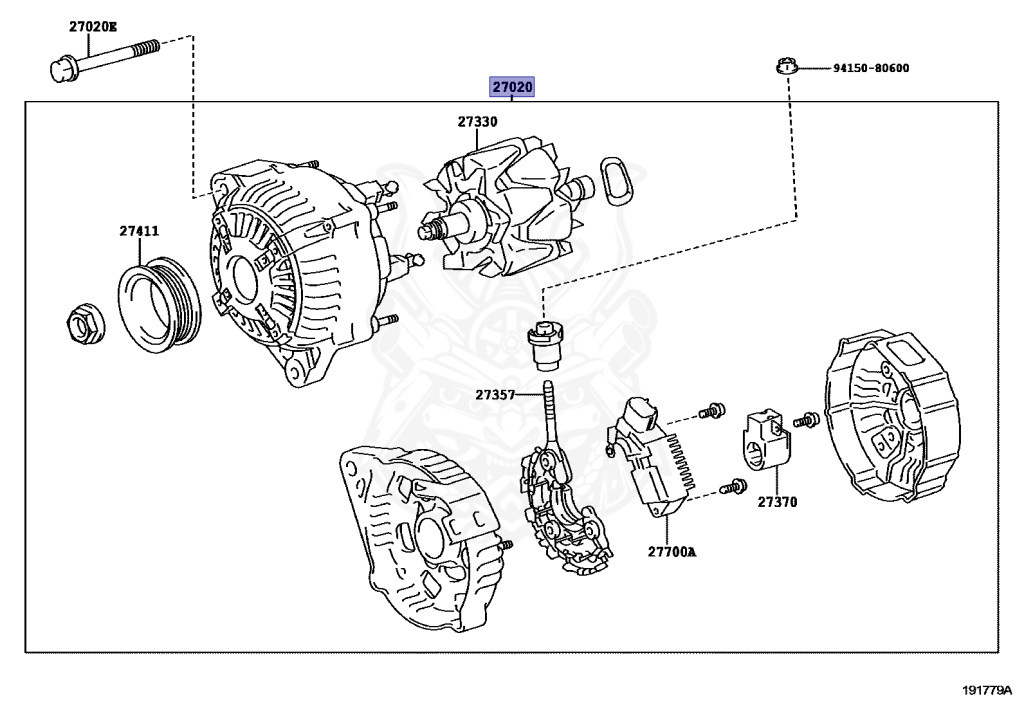 27020E

27020

94150-80600

27330

27411

27357

27370

27700A

191779A