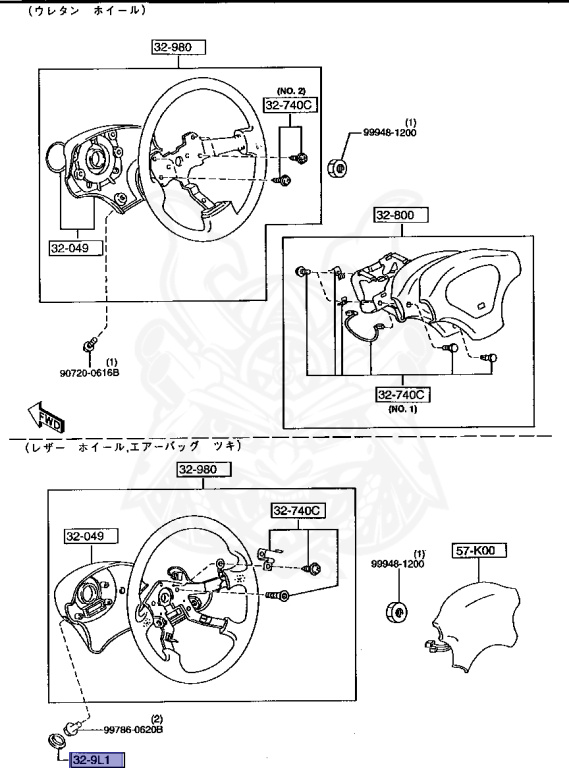 (ウレタン ホイール)

32-980

(NO. 2)
32-740C

(1)
99948-1200

32-049

32-800

(1)
90720-0616B

32-740C
(NO. 1)

FWD

(レザー ホイール,エアーバッグ ツキ)

32-980

32-740C

32-049

(1)
99948-1200

57-K00

(2)
99786-0620B

32-9L1