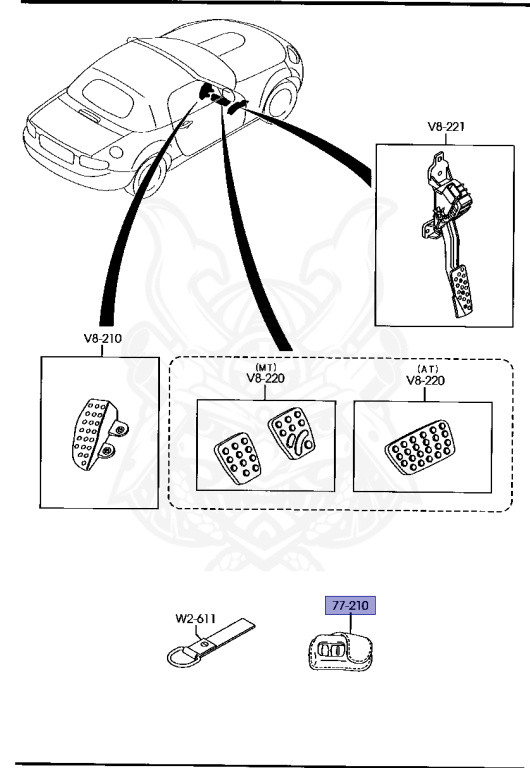 V8-221

V8-210

(MT)
V8-220

(AT)
V8-220

W2-611

77-210