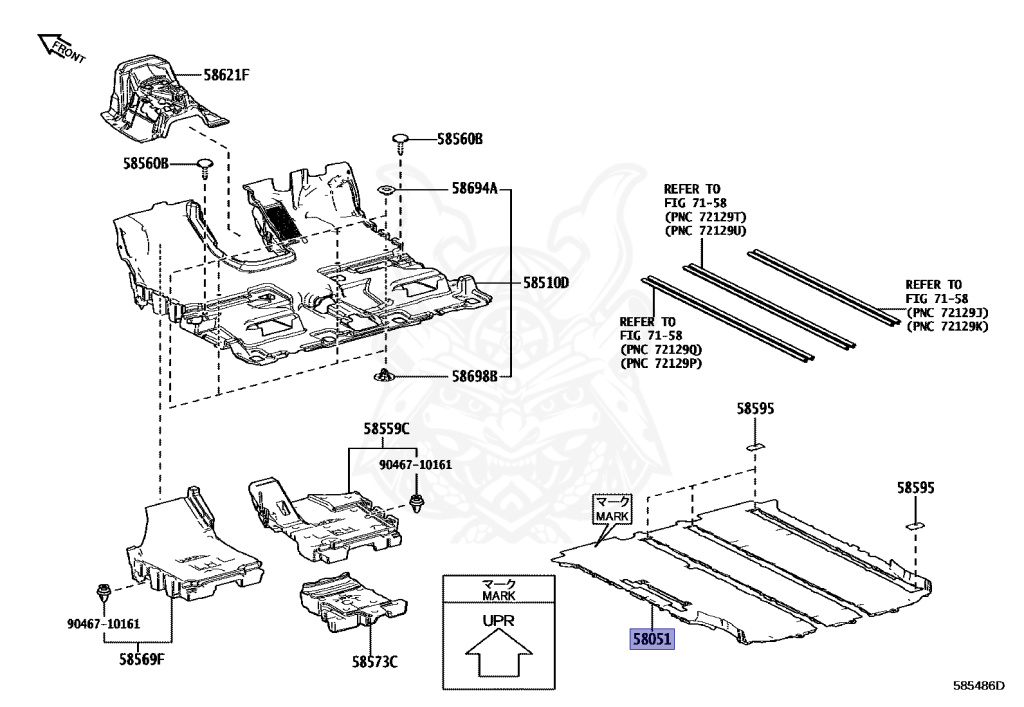 FRONT

58621F

58560B

58560B

58694A

58510D

58698B

REFER TO
FIG 71-58
(PNC 72129T)
(PNC 72129U)

REFER TO
FIG 71-58
(PNC 72129J)
(PNC 72129K)

REFER TO
FIG 71-58
(PNC 72129Q)
(PNC 72129P)

58559C

90467-10161

58595

58595

マーク
MARK

90467-10161

58569F

58573C

マーク
MARK

UPR

58051

585486D