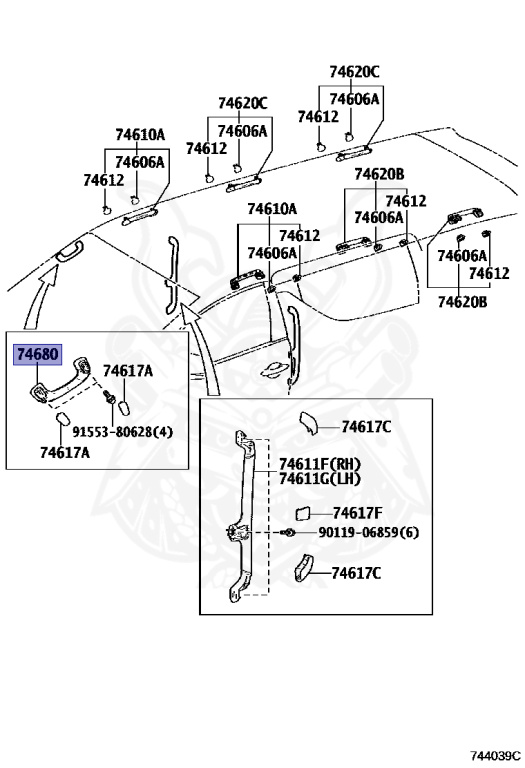 74620C
74606A
74612
74620C
74606A
74612
74610A
74606A
74612
74620B
74612
74606A
74610A
74612
74606A
74606A
74612
74620B
74680
74617A
91553-80628(4)
74617A
74617C
74611F(RH)
74611G(LH)
74617F
90119-06859(6)
74617C
744039C