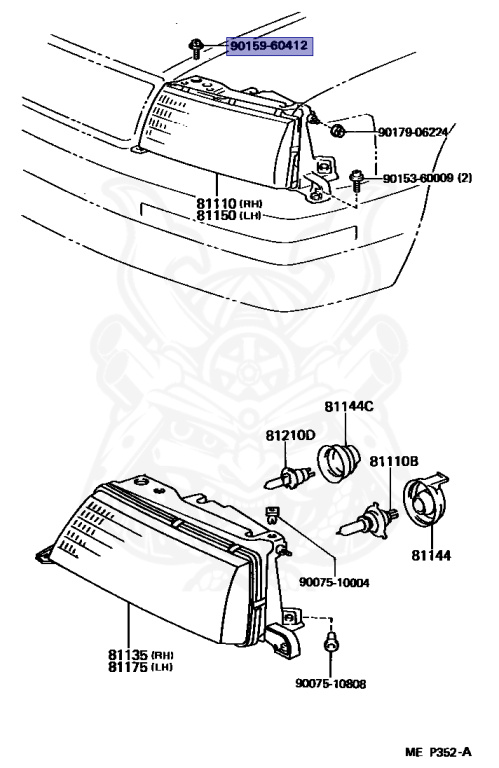 90159-60412

90179-06224

90153-60009 (2)

81110 (RH)
81150 (LH)

81144C

81210D

81110B

81144

90075-10004

81135 (RH)
81175 (LH)

90075-10808

ME P352-A