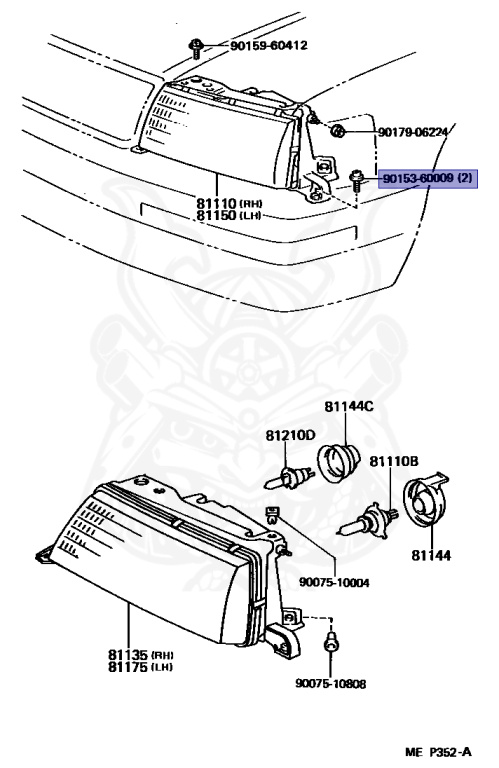 90159-60412
90179-06224
90153-60009 (2)
81110 (RH)
81150 (LH)
81144C
81210D
81110B
81144
90075-10004
81135 (RH)
81175 (LH)
90075-10808
ME P352-A