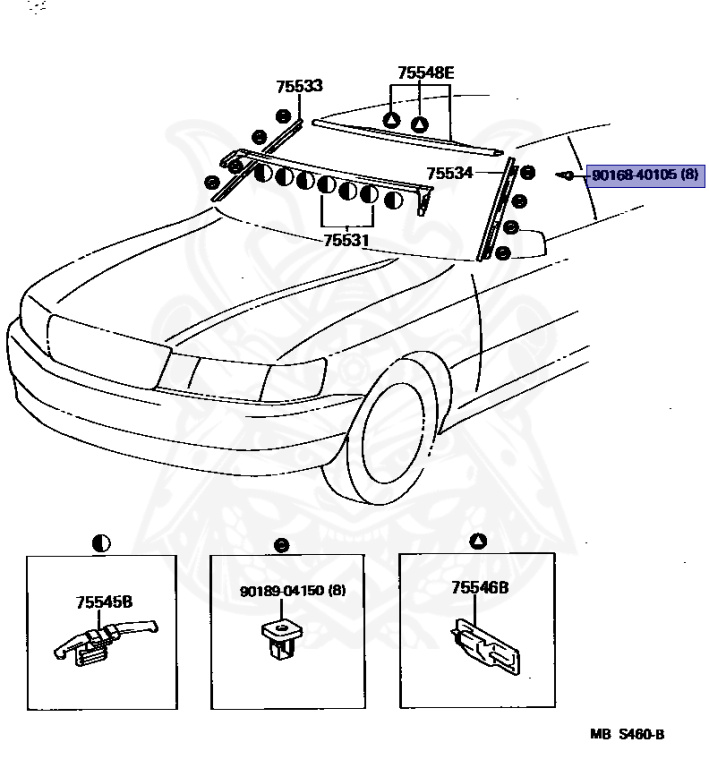 75533

75548E

75534

90168-40105 (8)

75531

75545B

90189-04150 (8)

75546B

MB S460-B