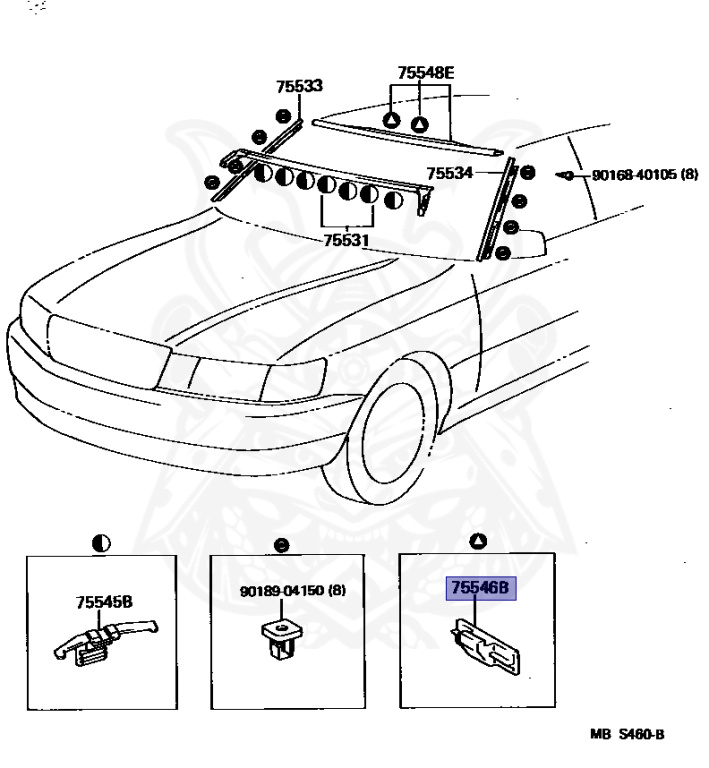 75533

75548E

75534

90168-40105 (8)

75531

75545B

90189-04150 (8)

75546B

MB S460-B